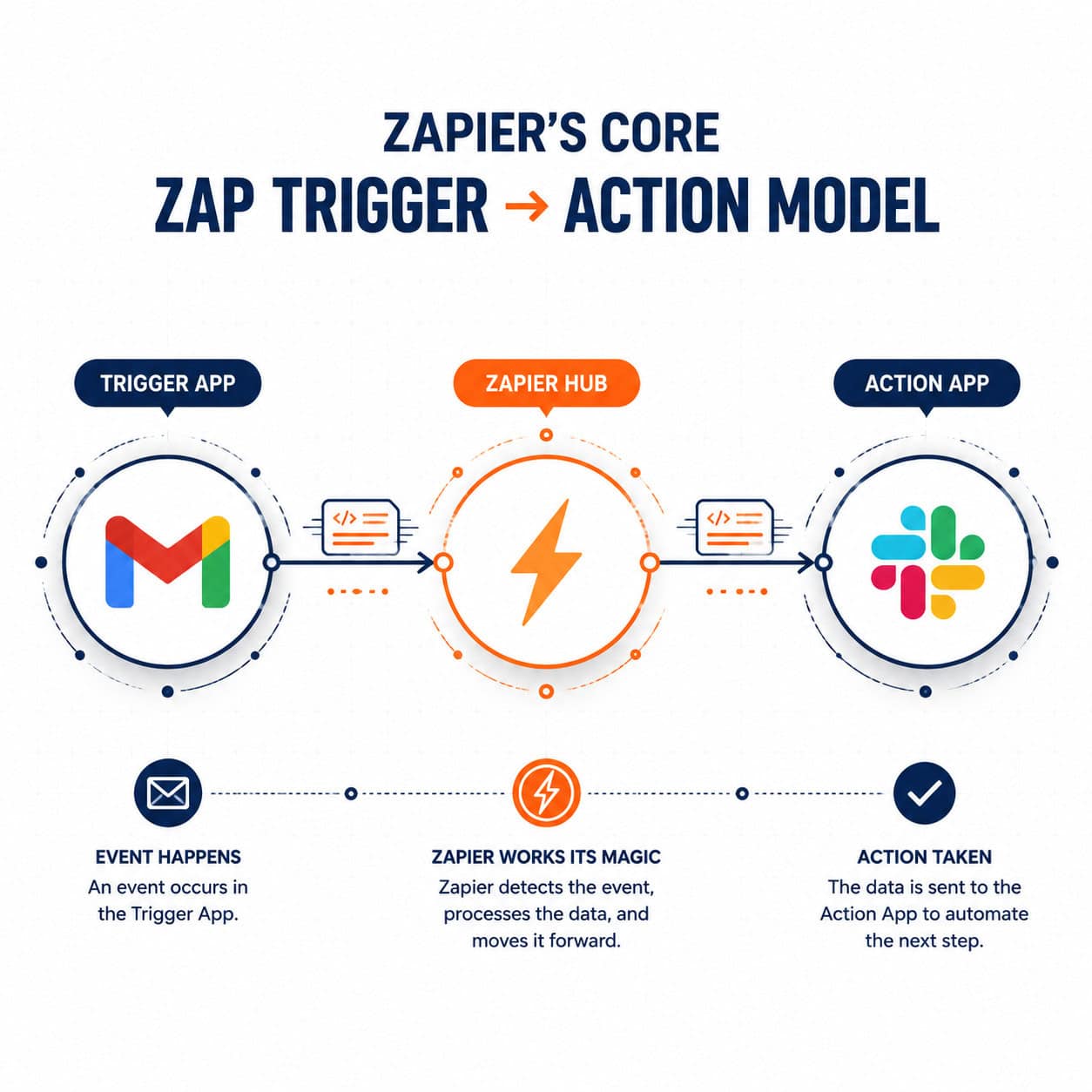 ZAPIER'S CORE
ZAP TRIGGER → ACTION MODEL

TRIGGER APP

ZAPIER HUB

ACTION APP

</>

</>

EVENT HAPPENS
An event occurs in the Trigger App.

ZAPIER WORKS ITS MAGIC
Zapier detects the event, processes the data, and moves it forward.

ACTION TAKEN
The data is sent to the Action App to automate the next step.