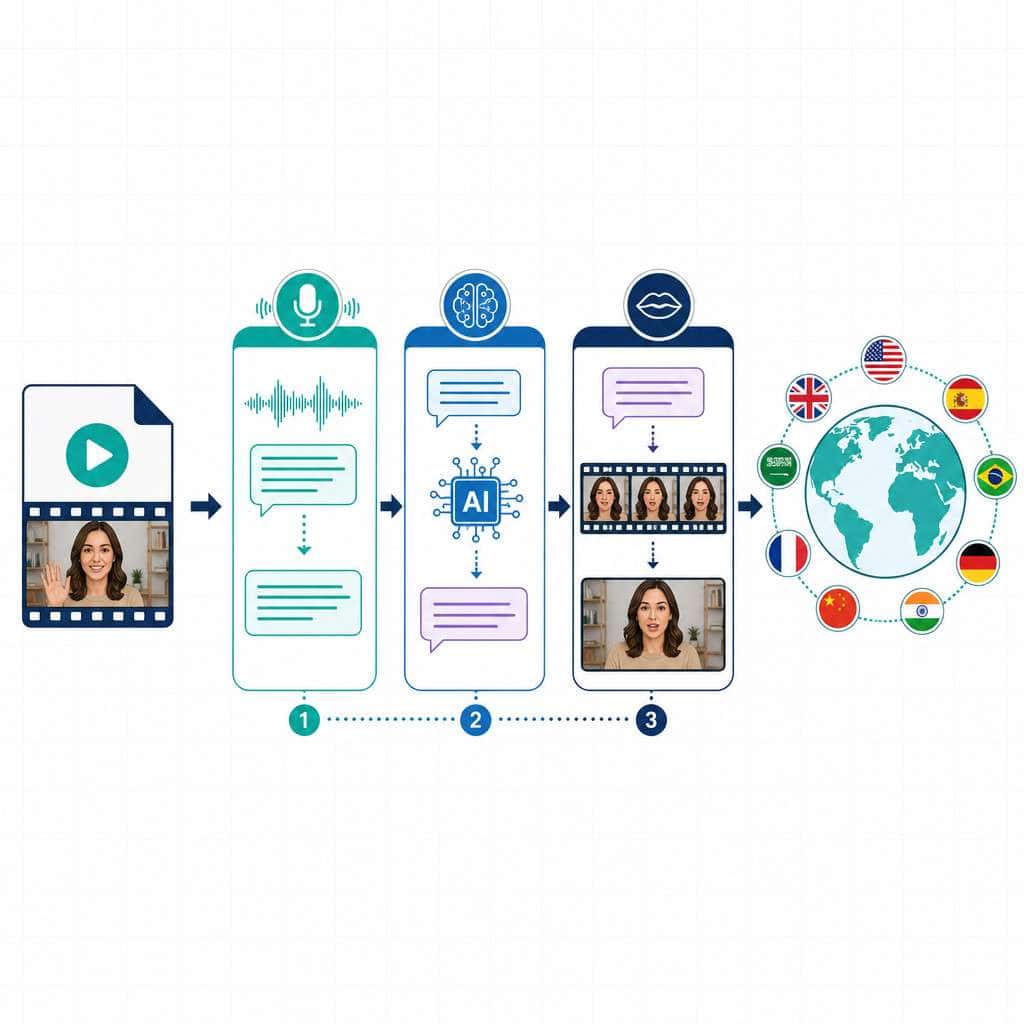 AI

1
2
3